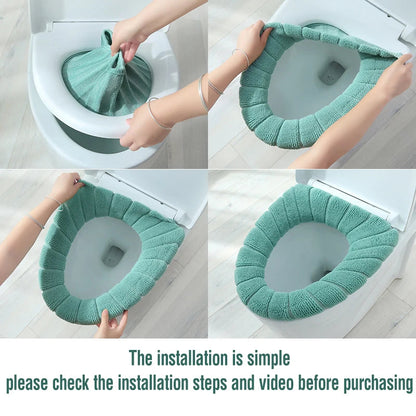 The installation is simple
please check the installation steps and video before purchasing