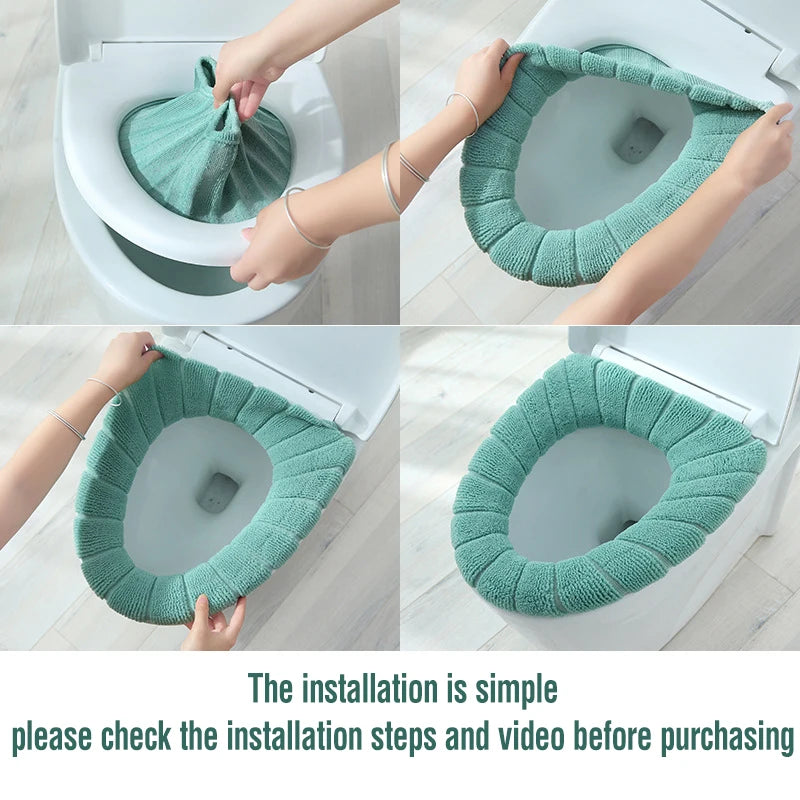 The installation is simple
please check the installation steps and video before purchasing