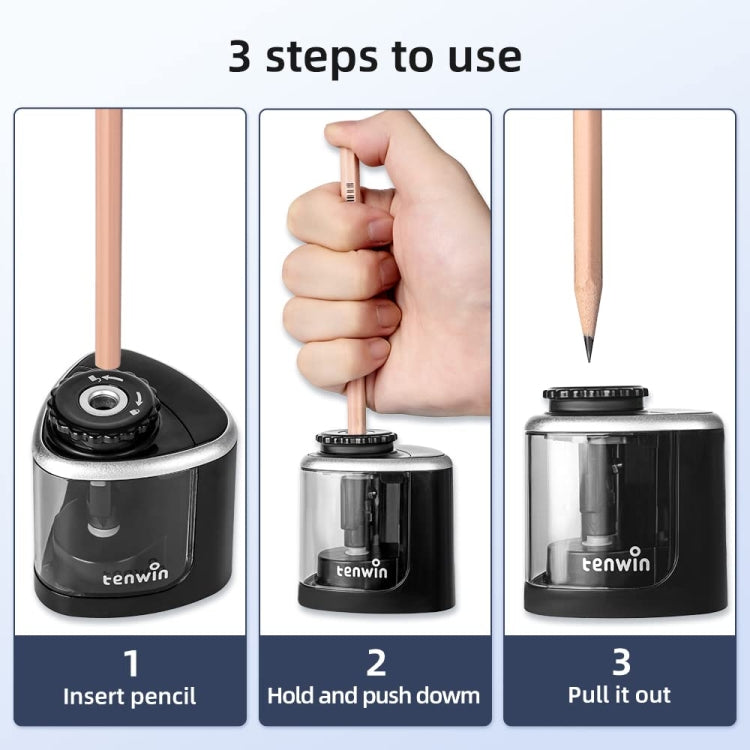 3 steps to use

tenwin

1
Insert pencil

tenwin

2
Hold and push dowm

tenwin

3
Pull it out