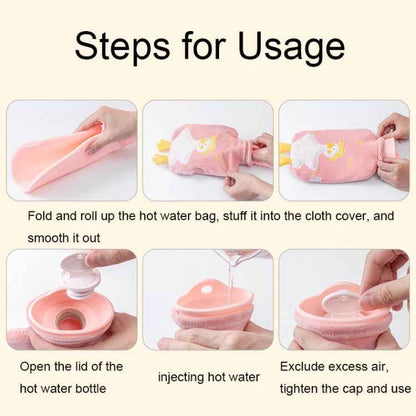 Steps for Usage

Fold and roll up the hot water bag, stuff it into the cloth cover, and smooth it out

Open the lid of the hot water bottle

injecting hot water

Exclude excess air, tighten the cap and use