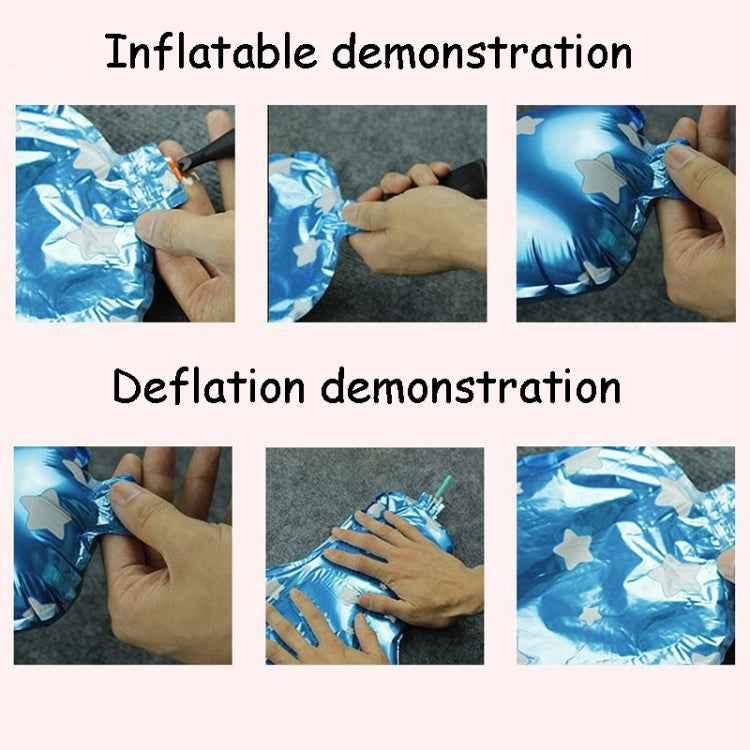 Inflatable demonstration

Deflation demonstration