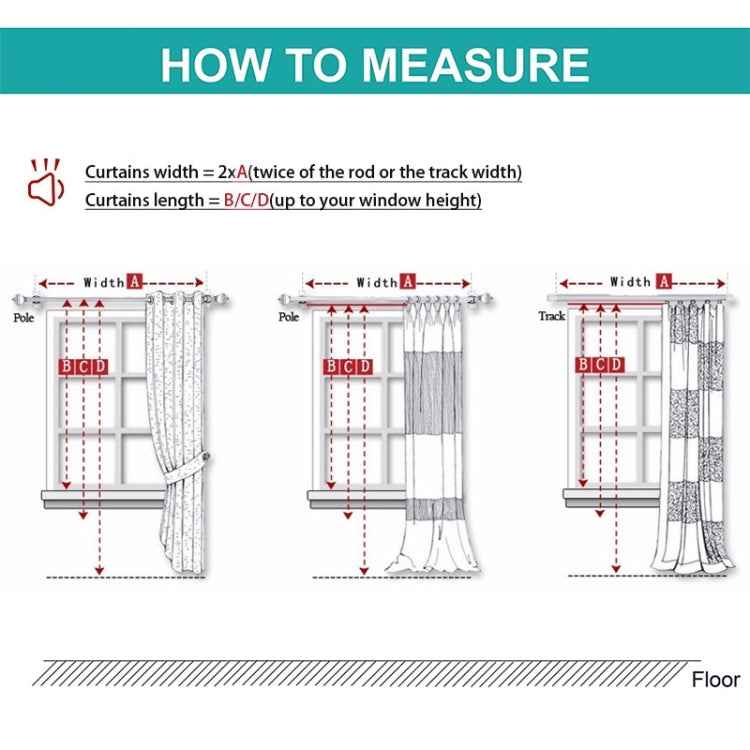 HOW TO MEASURE

Curtains width = 2xA(twice of the rod or the track width)
Curtains length = B/C/D(up to your window height)

Width A
Pole
B C D

Width A
Pole
B C D

Width A
Track
B C D

Floor