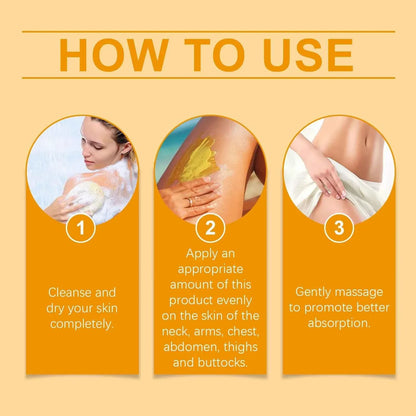 HOW TO USE

1

Cleanse and dry your skin completely.

2

Apply an appropriate amount of this product evenly on the skin of the neck, arms, chest, abdomen, thighs and buttocks.

3

Gently massage to promote better absorption.