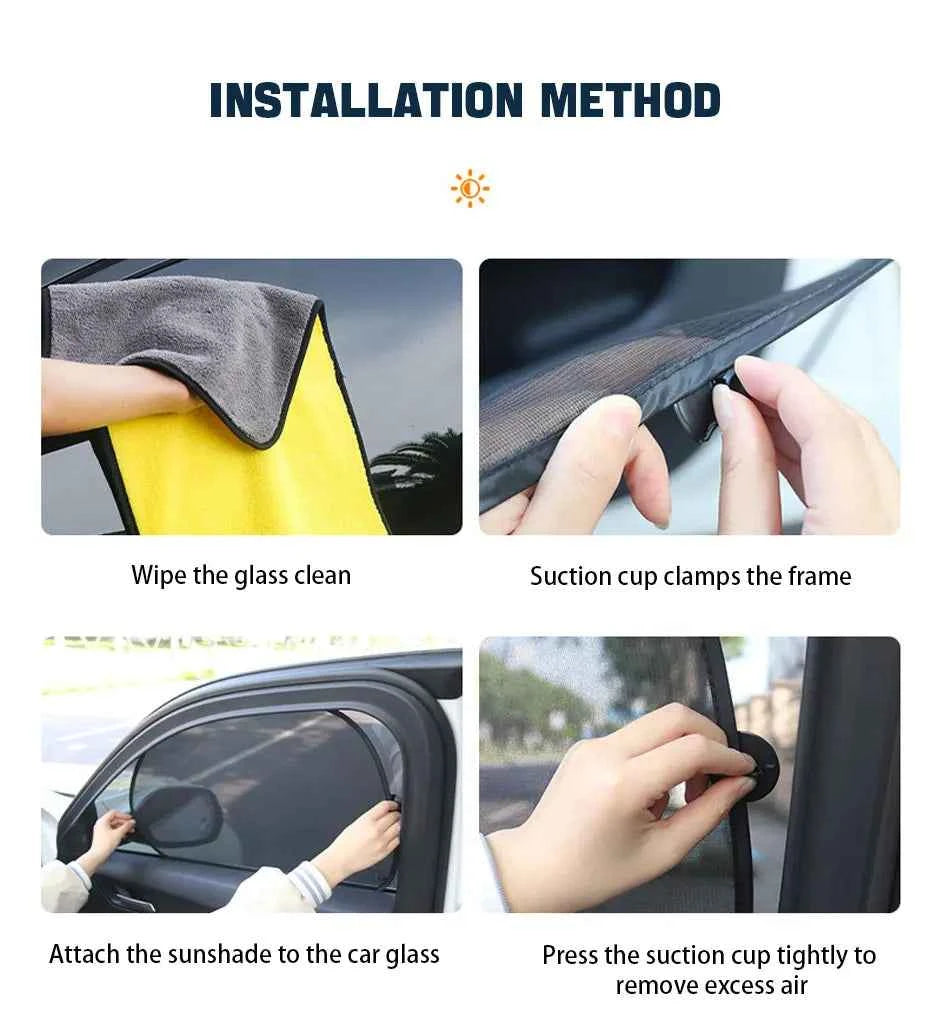 INSTALLATION METHOD

Wipe the glass clean

Suction cup clamps the frame

Attach the sunshade to the car glass

Press the suction cup tightly to remove excess air