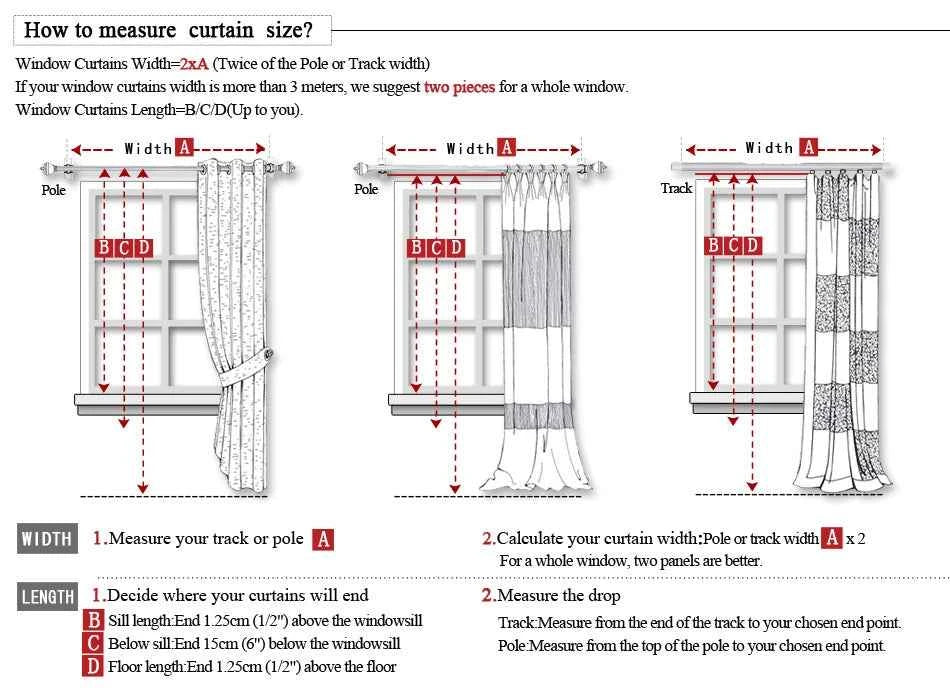 How to measure curtain size?

Window Curtains Width=2xA (Twice of the Pole or Track width)
If your window curtains width is more than 3 meters, we suggest two pieces for a whole window.
Window Curtains Length=B/C/D(Up to you).

Width A
Pole
B C D

Width A
Pole
B C D

Width A
Track
B C D

WIDTH 1.Measure your track or pole A

2.Calculate your curtain width:Pole or track width A x 2
For a whole window, two panels are better.

LENGTH 1.Decide where your curtains will end
B Sill length:End 1.25cm (1/2") above the windowsill
C Below sill:End 15cm (6") below the windowsill
D Floor length:End 1.25cm (1/2") above the floor

2.Measure the drop
Track:Measure from the end of the track to your chosen end point.
Pole:Measure from the top of the pole to your chosen end point.