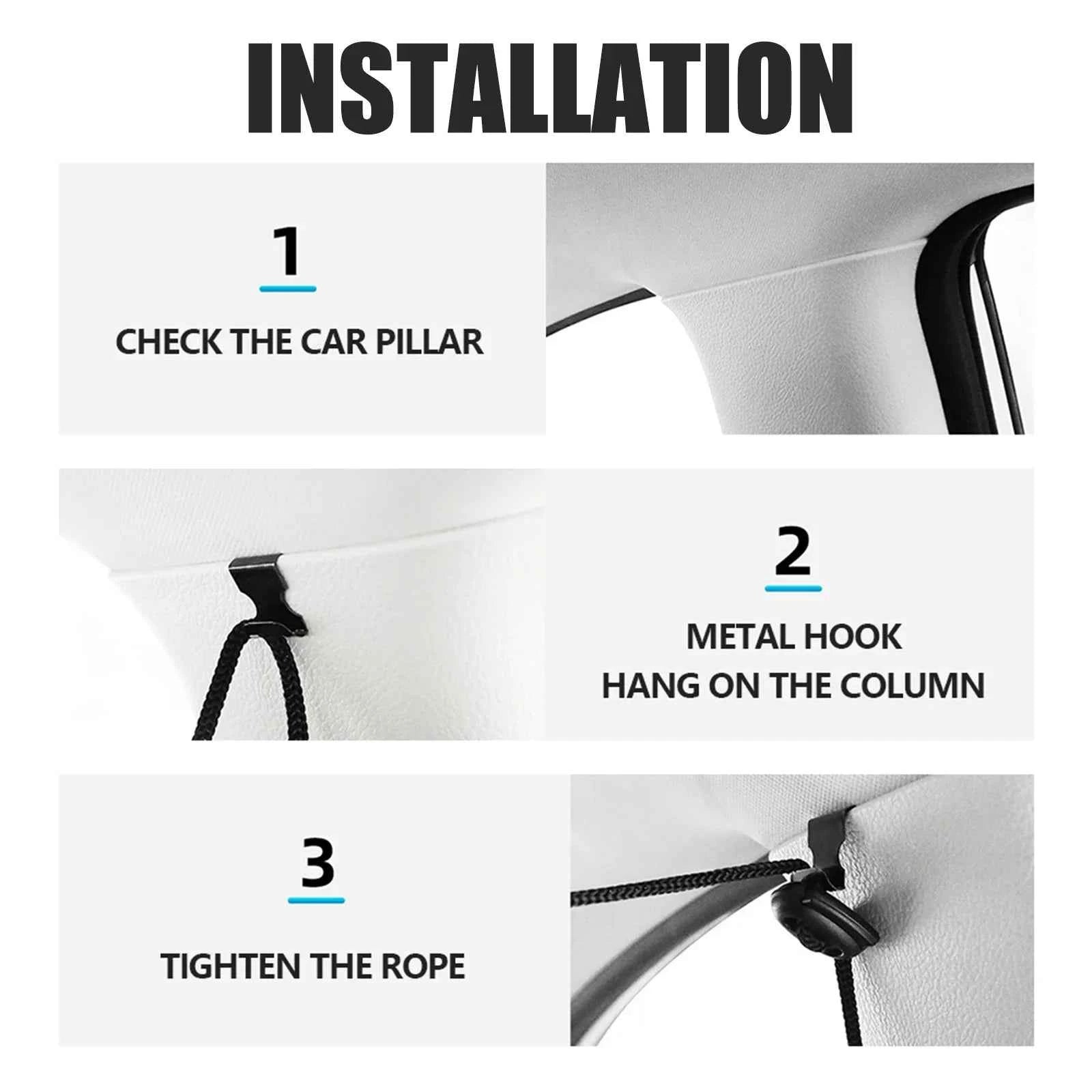 INSTALLATION

1

CHECK THE CAR PILLAR

2

METAL HOOK
HANG ON THE COLUMN

3

TIGHTEN THE ROPE