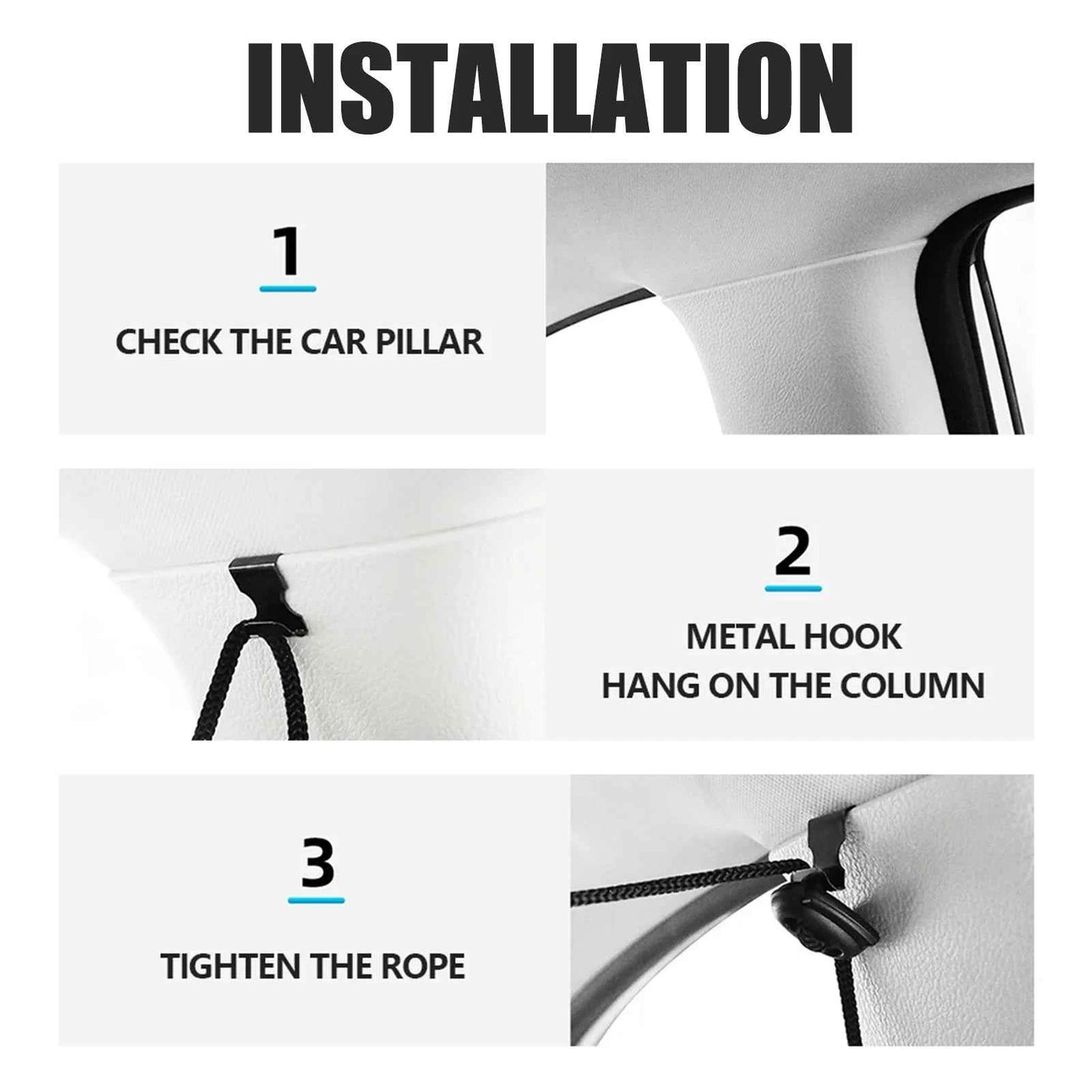 INSTALLATION

1

CHECK THE CAR PILLAR

2

METAL HOOK
HANG ON THE COLUMN

3

TIGHTEN THE ROPE