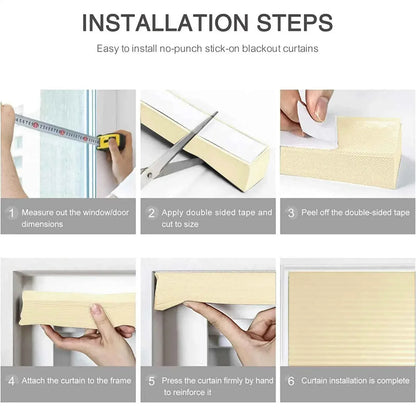 INSTALLATION STEPS

Easy to install no-punch stick-on blackout curtains

1 Measure out the window/door dimensions

2 Apply double sided tape and cut to size

3 Peel off the double-sided tape

4 Attach the curtain to the frame

5 Press the curtain firmly by hand to reinforce it

6 Curtain installation is complete