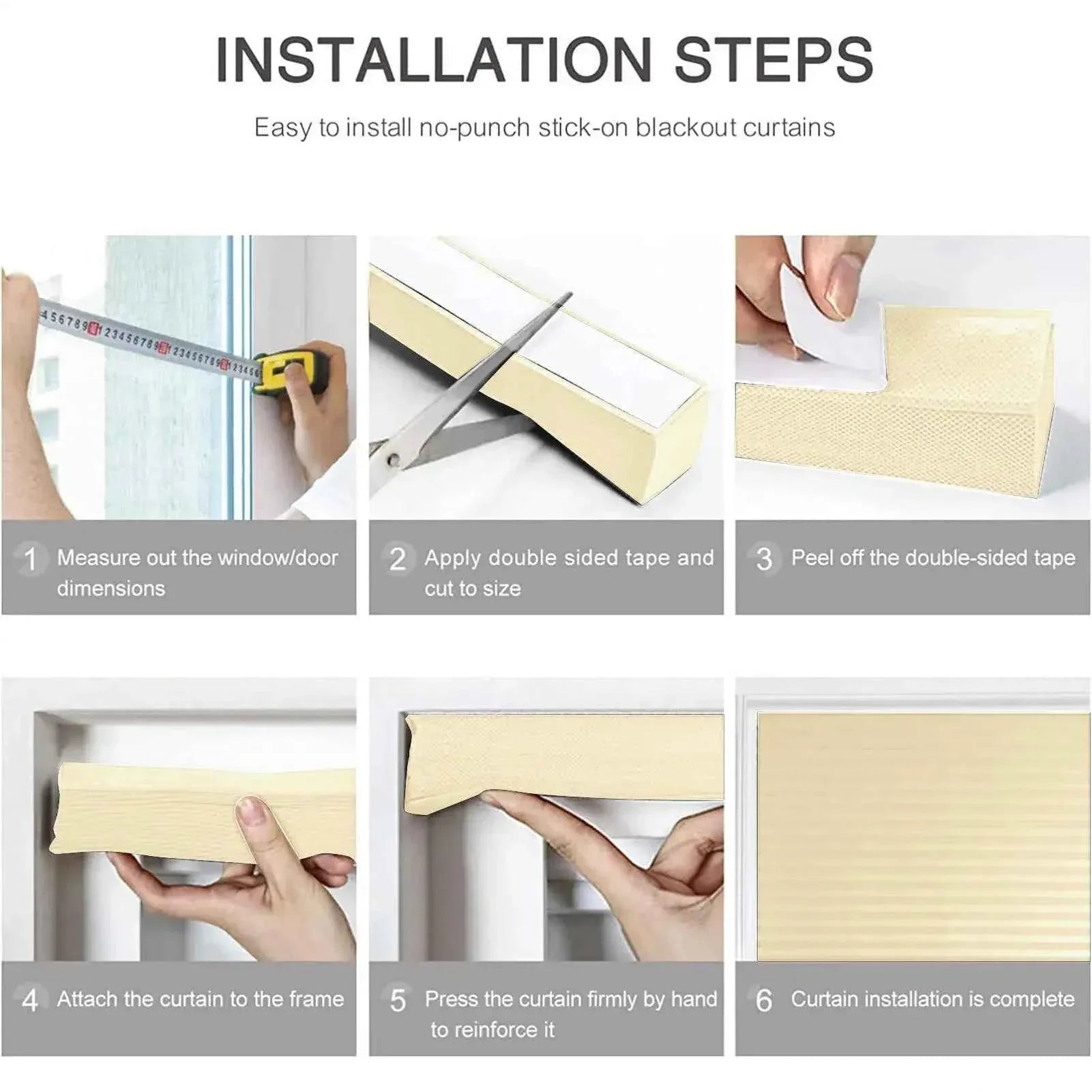 INSTALLATION STEPS

Easy to install no-punch stick-on blackout curtains

1 Measure out the window/door dimensions

2 Apply double sided tape and cut to size

3 Peel off the double-sided tape

4 Attach the curtain to the frame

5 Press the curtain firmly by hand to reinforce it

6 Curtain installation is complete