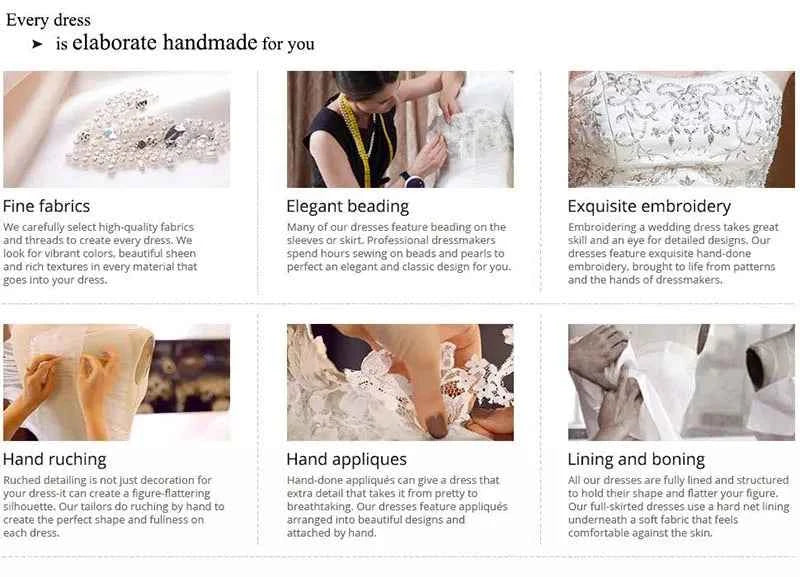 Every dress

➤ is elaborate handmade for you

Fine fabrics

We carefully select high-quality fabrics and threads to create every dress. We look for vibrant colors, beautiful sheen and rich textures in every material that goes into your dress.

Elegant beading

Many of our dresses feature beading on the sleeves or skirt. Professional dressmakers spend hours sewing on beads and pearls to perfect an elegant and classic design for you.

Exquisite embroidery

Embroidering a wedding dress takes great skill and an eye for detailed designs. Our dresses feature exquisite hand-done embroidery, brought to life from patterns and the hands of dressmakers.

Hand ruching

Ruched detailing is not just decoration for your dress-it can create a figure-flattering silhouette. Our tailors do ruching by hand to create the perfect shape and fullness on each dress.

Hand appliques

Hand-done appliqués can give a dress that extra detail that takes it from pretty to breathtaking. Our dresses feature appliqués arranged into beautiful designs and attached by hand.

Lining and boning

All our dresses are fully lined and structured to hold their shape and flatter your figure. Our full-skirted dresses use a hard net lining underneath a soft fabric that feels comfortable against the skin.