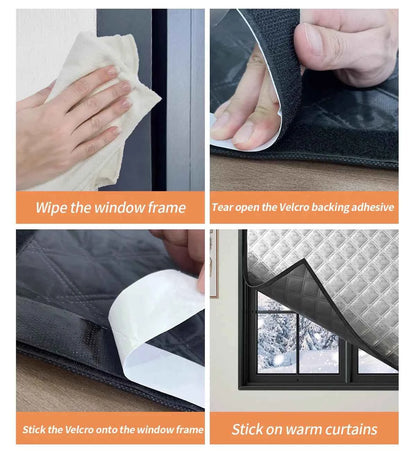 Wipe the window frame

Tear open the Velcro backing adhesive

Stick the Velcro onto the window frame

Stick on warm curtains