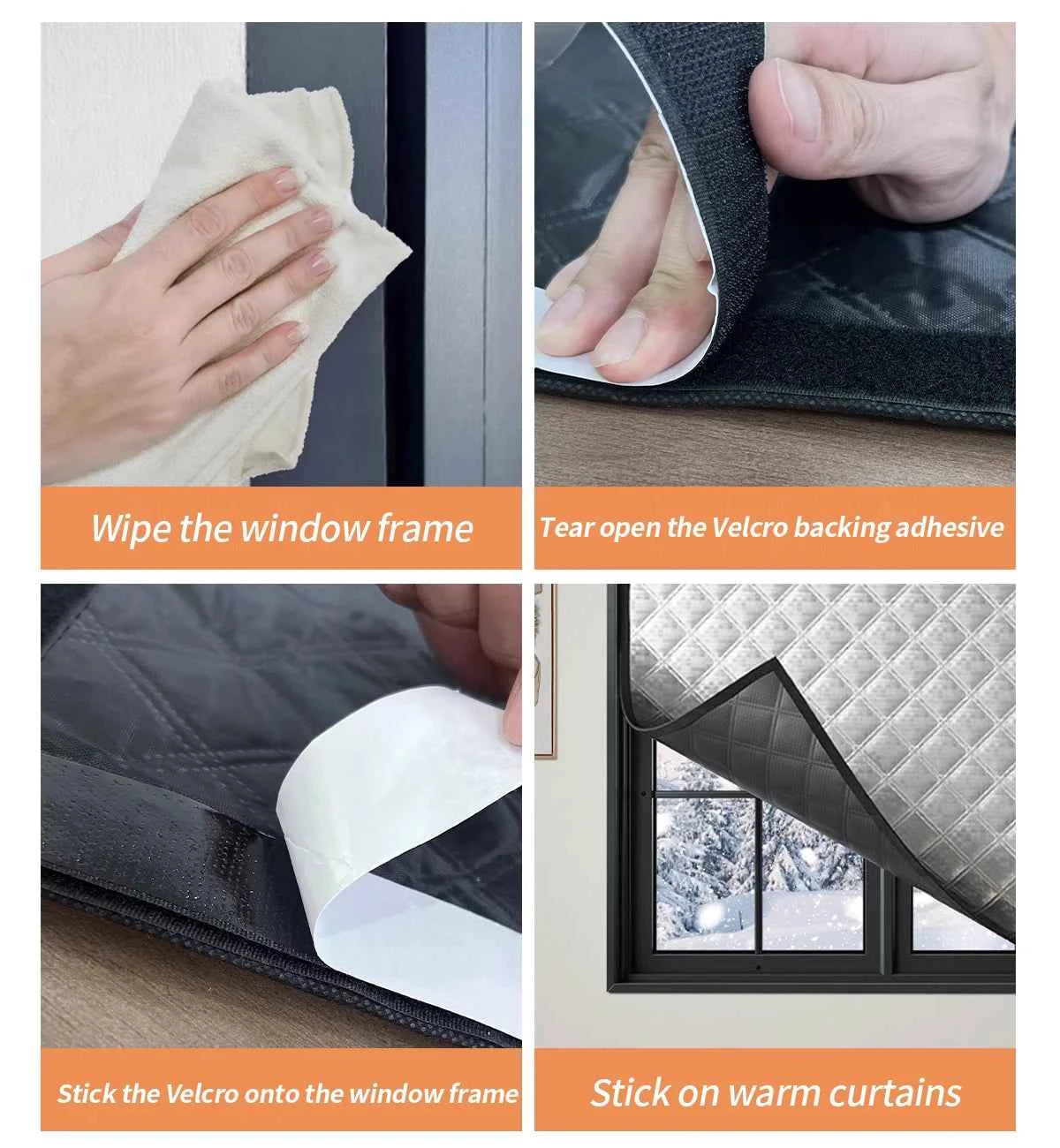 Wipe the window frame

Tear open the Velcro backing adhesive

Stick the Velcro onto the window frame

Stick on warm curtains