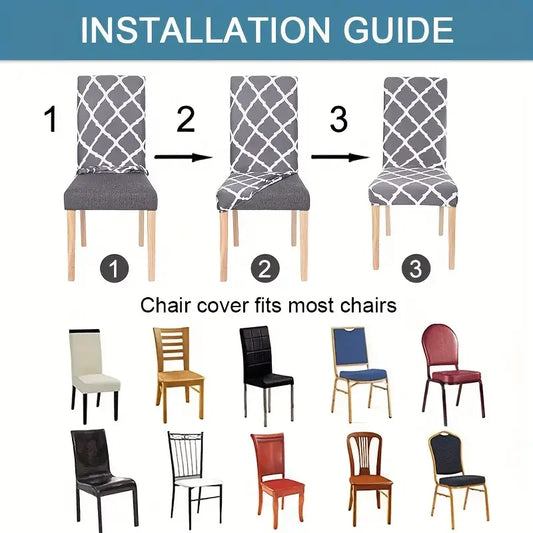 INSTALLATION GUIDE

1

2

3

1

2

3

Chair cover fits most chairs