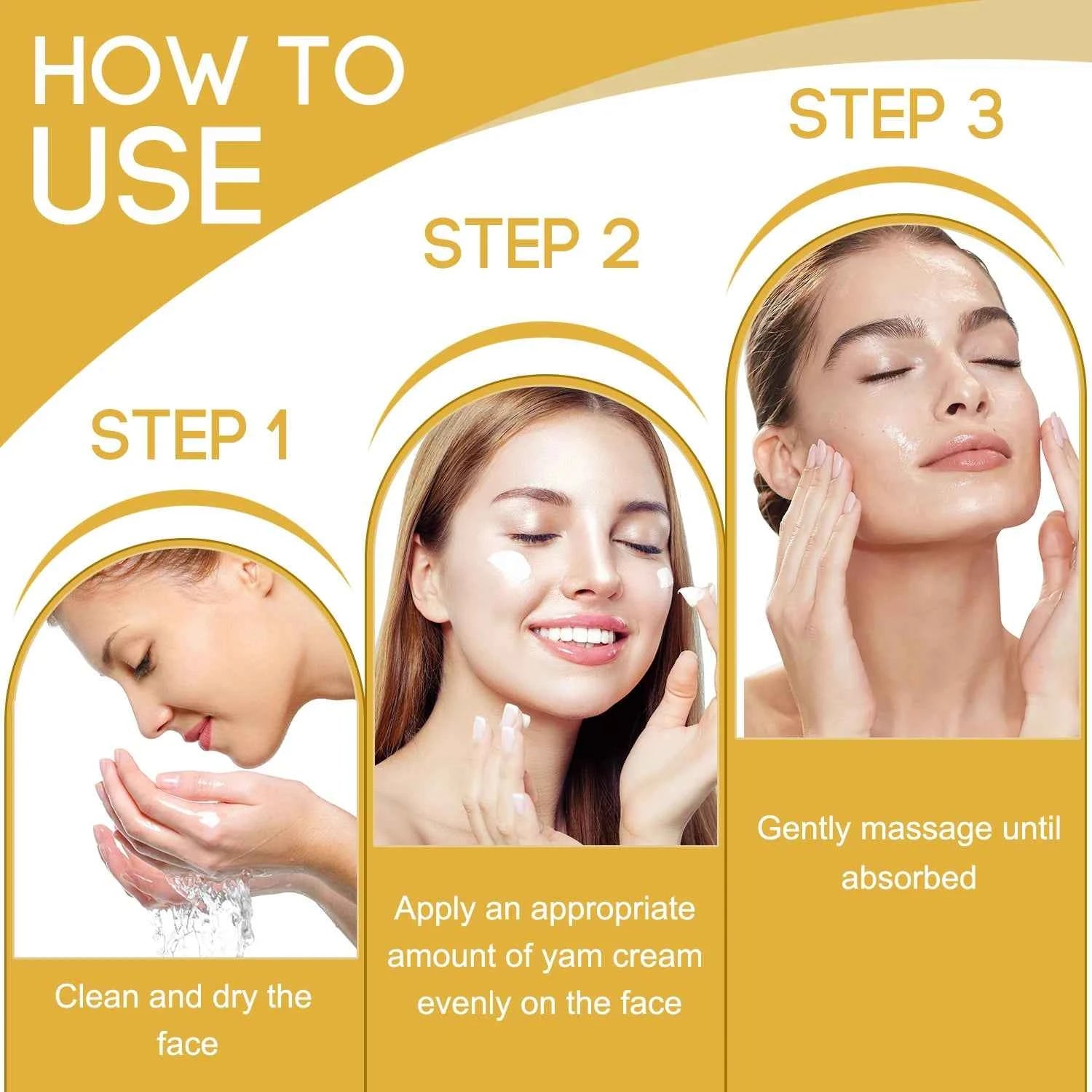 HOW TO USE

STEP 1

Clean and dry the face

STEP 2

Apply an appropriate amount of yam cream evenly on the face

STEP 3

Gently massage until absorbed