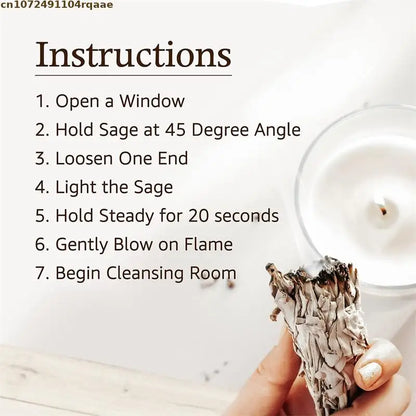 cn1072491104rqaae

Instructions

1. Open a Window
2. Hold Sage at 45 Degree Angle
3. Loosen One End
4. Light the Sage
5. Hold Steady for 20 seconds
6. Gently Blow on Flame
7. Begin Cleansing Room