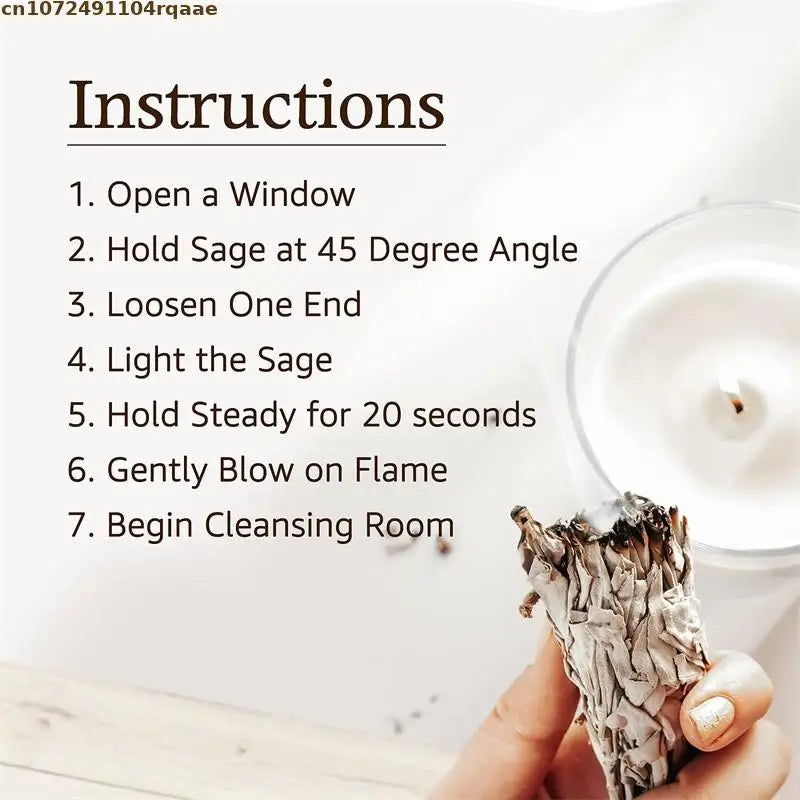 cn1072491104rqaae

Instructions

1. Open a Window
2. Hold Sage at 45 Degree Angle
3. Loosen One End
4. Light the Sage
5. Hold Steady for 20 seconds
6. Gently Blow on Flame
7. Begin Cleansing Room