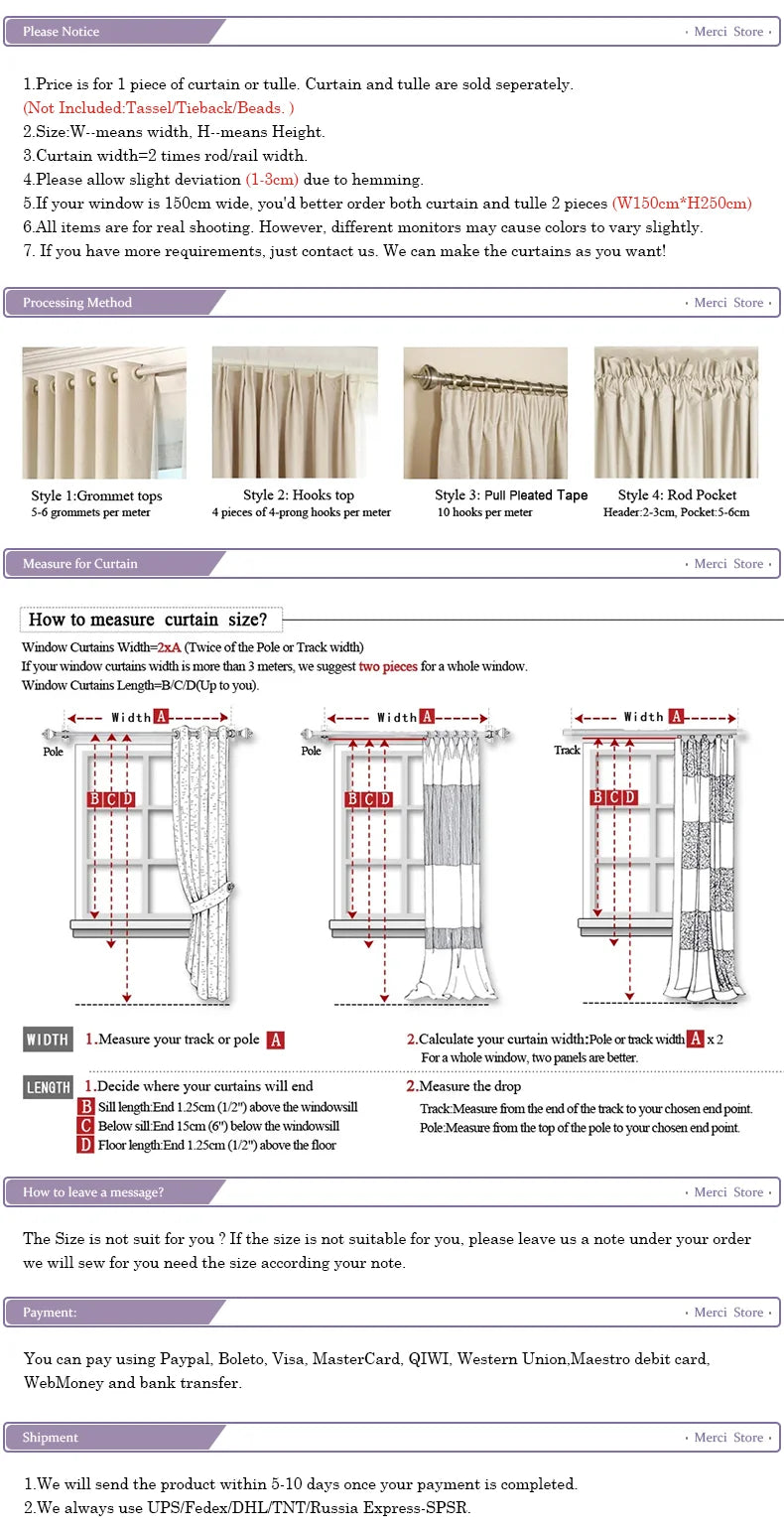 Please Notice · Merci Store ·

1.Price is for 1 piece of curtain or tulle. Curtain and tulle are sold seperately.
(Not Included:Tassel/Tieback/Beads. )
2.Size:W--means width, H--means Height.
3.Curtain width=2 times rod/rail width.
4.Please allow slight deviation (1-3cm) due to hemming.
5.If your window is 150cm wide, you'd better order both curtain and tulle 2 pieces (W150cm*H250cm)
6.All items are for real shooting. However, different monitors may cause colors to vary slightly.
7. If you have more requirements, just contact us. We can make the curtains as you want!

Processing Method · Merci Store ·

Style 1:Grommet tops
5-6 grommets per meter

Style 2: Hooks top
4 pieces of 4-prong hooks per meter

Style 3: Pull Pleated Tape
10 hooks per meter

Style 4: Rod Pocket
Header:2-3cm, Pocket:5-6cm

Measure for Curtain · Merci Store ·

How to measure curtain size?
Window Curtains Width=2xA (Twice of the Pole or Track width)
If your window curtains width is more than 3 meters, we suggest two pieces for a whole window.
Window Curtains Length=B/C/D(Up to you).

Width A
Pole
B C D

Width A
Pole
B C D

Width A
Track
B C D

WIDTH 1.Measure your track or pole A
2.Calculate your curtain width:Pole or track width A x 2
For a whole window, two panels are better.

LENGTH 1.Decide where your curtains will end
B Sill length:End 1.25cm (1/2") above the windowsill
C Below sill:End 15cm (6") below the windowsill
D Floor length:End 1.25cm (1/2") above the floor
2.Measure the drop
Track:Measure from the end of the track to your chosen end point.
Pole:Measure from the top of the pole to your chosen end point.

How to leave a message? · Merci Store ·

The Size is not suit for you ? If the size is not suitable for you, please leave us a note under your order we will sew for you need the size according your note.

Payment: · Merci Store ·

You can pay using Paypal, Boleto, Visa, MasterCard, QIWI, Western Union,Maestro debit card, WebMoney and bank transfer.

Shipment · Merci Store ·

1.We will send the product within 5-10 days once your payment is completed.
2.We always use UPS/Fedex/DHL/TNT/Russia Express-SPSR.