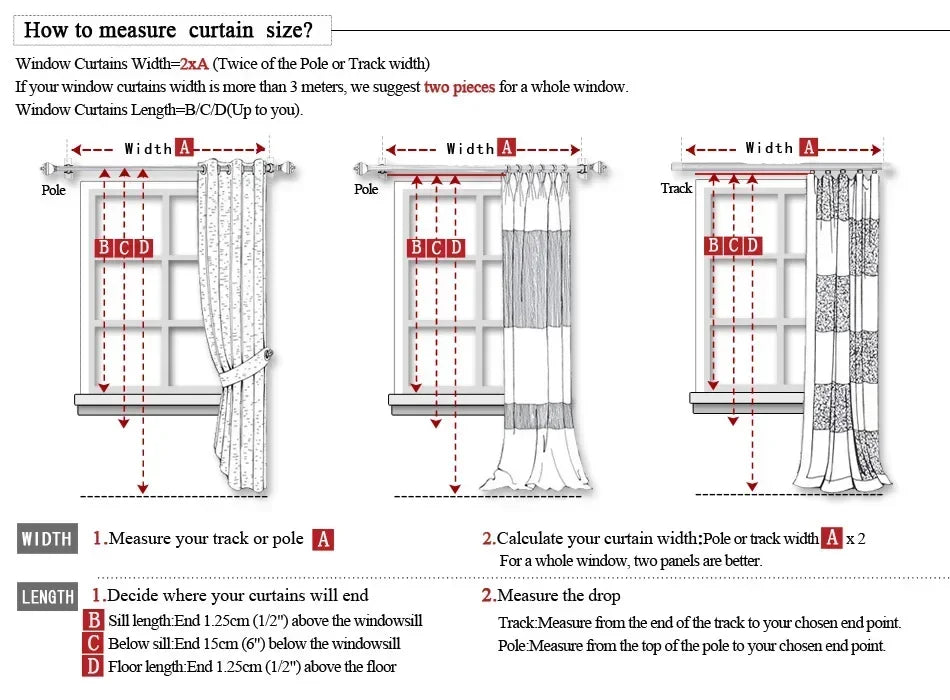 How to measure curtain size?

Window Curtains Width=2xA (Twice of the Pole or Track width)
If your window curtains width is more than 3 meters, we suggest two pieces for a whole window.
Window Curtains Length=B/C/D(Up to you).

Width A
Pole
B C D

Width A
Pole
B C D

Width A
Track
B C D

WIDTH 1.Measure your track or pole A

2.Calculate your curtain width:Pole or track width A x 2
For a whole window, two panels are better.

LENGTH 1.Decide where your curtains will end
B Sill length:End 1.25cm (1/2") above the windowsill
C Below sill:End 15cm (6") below the windowsill
D Floor length:End 1.25cm (1/2") above the floor

2.Measure the drop
Track:Measure from the end of the track to your chosen end point.
Pole:Measure from the top of the pole to your chosen end point.