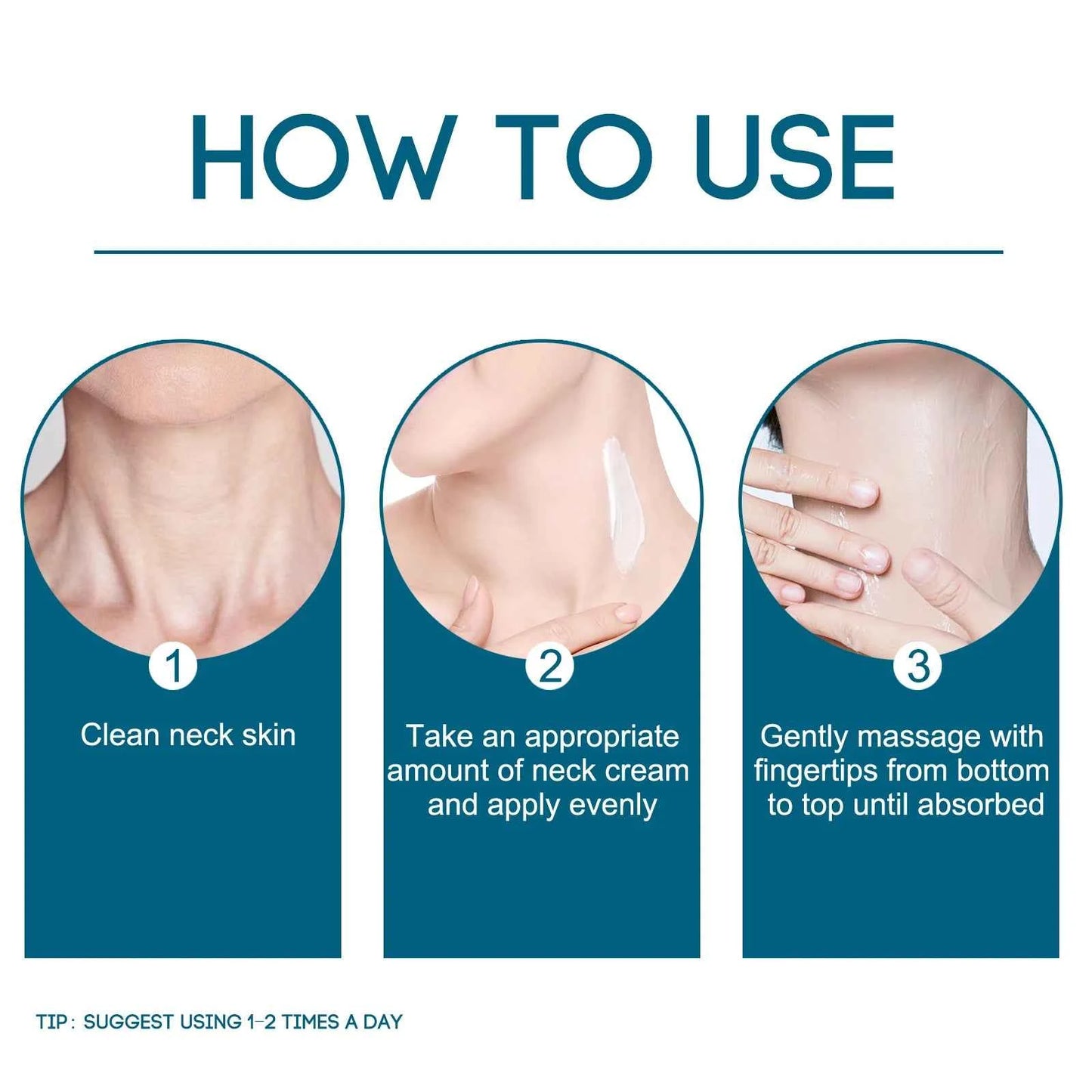 HOW TO USE

1

Clean neck skin

2

Take an appropriate amount of neck cream and apply evenly

3

Gently massage with fingertips from bottom to top until absorbed

TIP: SUGGEST USING 1-2 TIMES A DAY