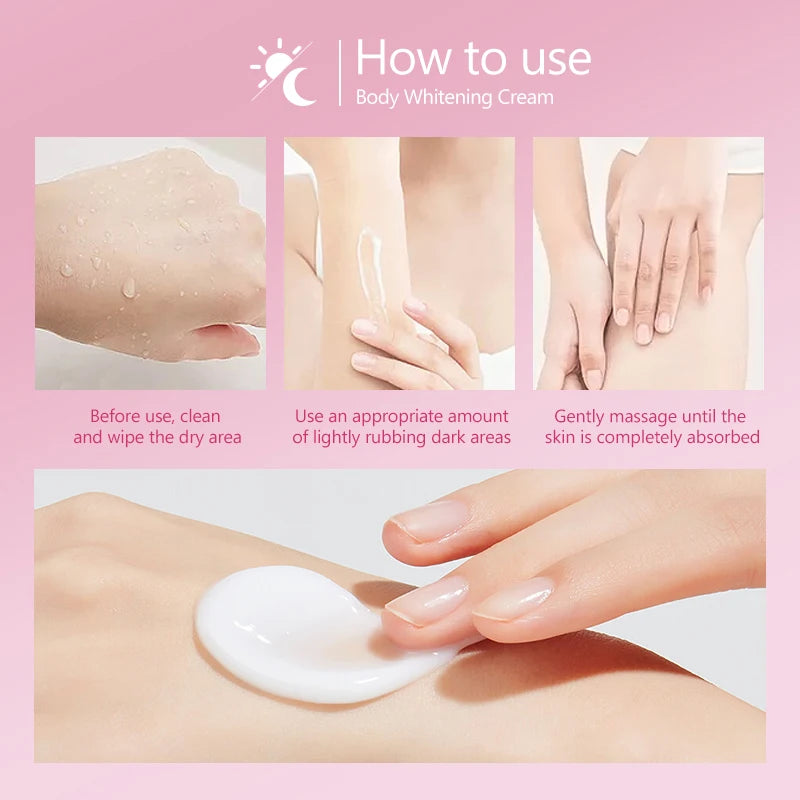 How to use
Body Whitening Cream

Before use, clean and wipe the dry area

Use an appropriate amount of lightly rubbing dark areas

Gently massage until the skin is completely absorbed