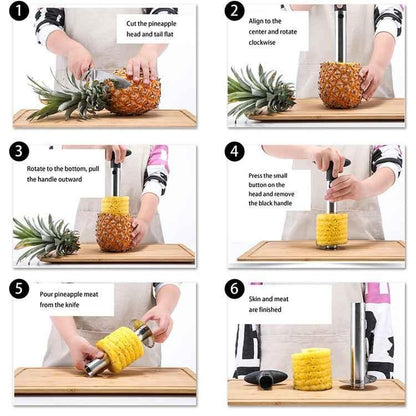 1
Cut the pineapple head and tail flat

2
Align to the center and rotate clockwise

3
Rotate to the bottom, pull the handle outward

4
Press the small button on the head and remove the black handle

5
Pour pineapple meat from the knife

6
Skin and meat are finished