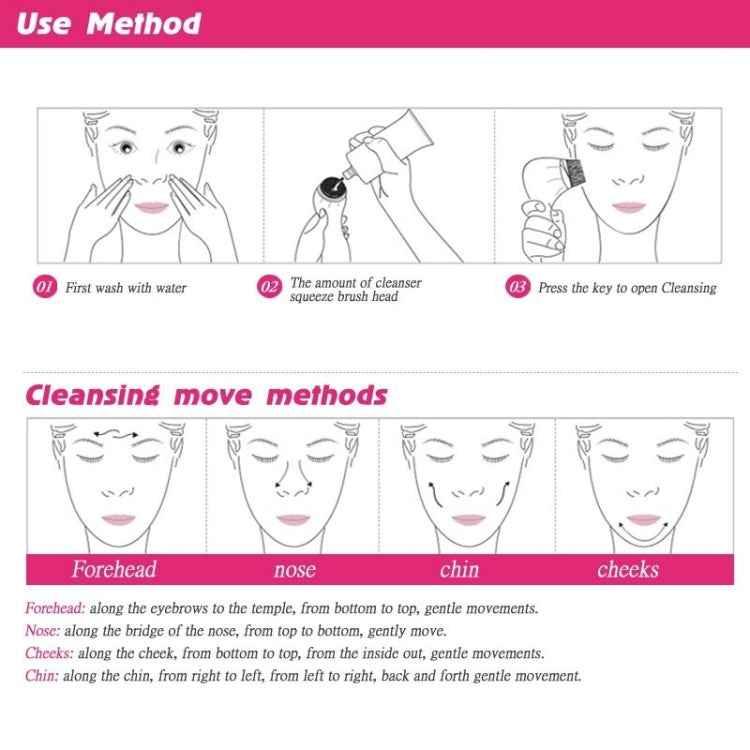 Use Method

01 First wash with water

02 The amount of cleanser squeeze brush head

03 Press the key to open Cleansing

Cleansing move methods

Forehead

nose

chin

cheeks

Forehead: along the eyebrows to the temple, from bottom to top, gentle movements.
Nose: along the bridge of the nose, from top to bottom, gently move.
Cheeks: along the cheek, from bottom to top, from the inside out, gentle movements.
Chin: along the chin, from right to left, from left to right, back and forth gentle movement.