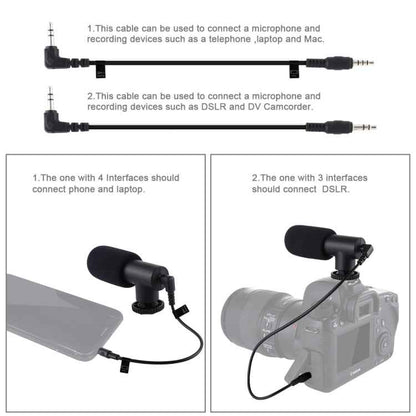 1.This cable can be used to connect a microphone and recording devices such as a telephone ,laptop and Mac.

2.This cable can be used to connect a microphone and recording devices such as DSLR and DV Camcorder.

1.The one with 4 Interfaces should connect phone and laptop.

2.The one with 3 interfaces should connect DSLR.