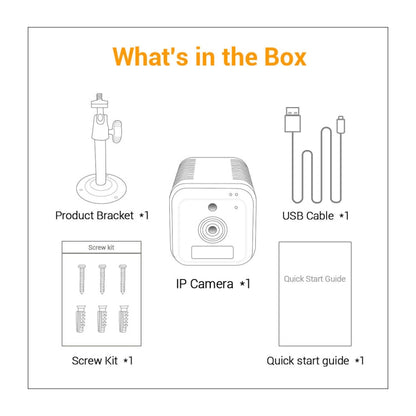 What's in the Box

Product Bracket *1

USB Cable *1

IP Camera *1

Screw kit

Screw Kit *1

Quick Start Guide

Quick start guide *1