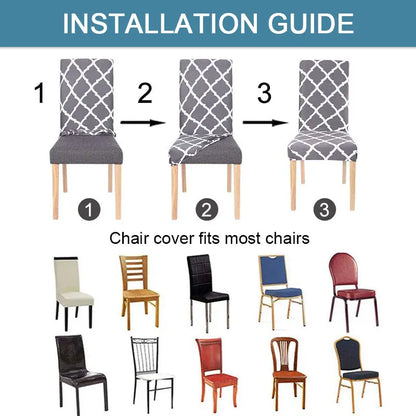 INSTALLATION GUIDE

1

2

3

1

2

3

Chair cover fits most chairs