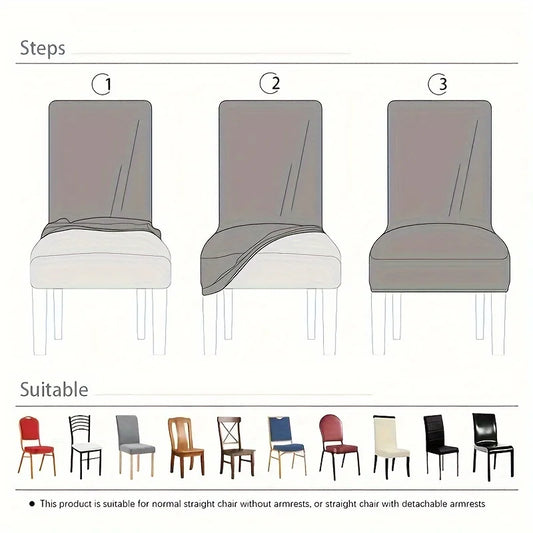 Steps

1

2

3

Suitable

● This product is suitable for normal straight chair without armrests, or straight chair with detachable armrests