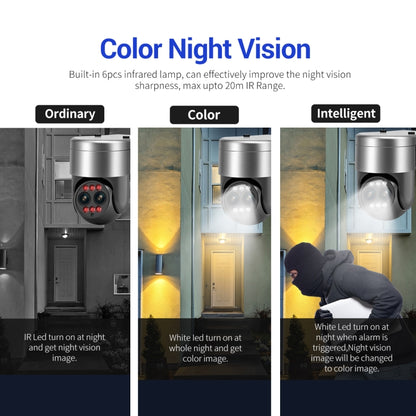 Color Night Vision

Built-in 6pcs infrared lamp, can effectively improve the night vision sharpness, max upto 20m IR Range.

Ordinary

IR Led turn on at night and get night vision image.

Color

White led turn on at whole night and get color image.

Intelligent

White Led turn on at night when alarm is triggered,Night vision image will be changed to color image.