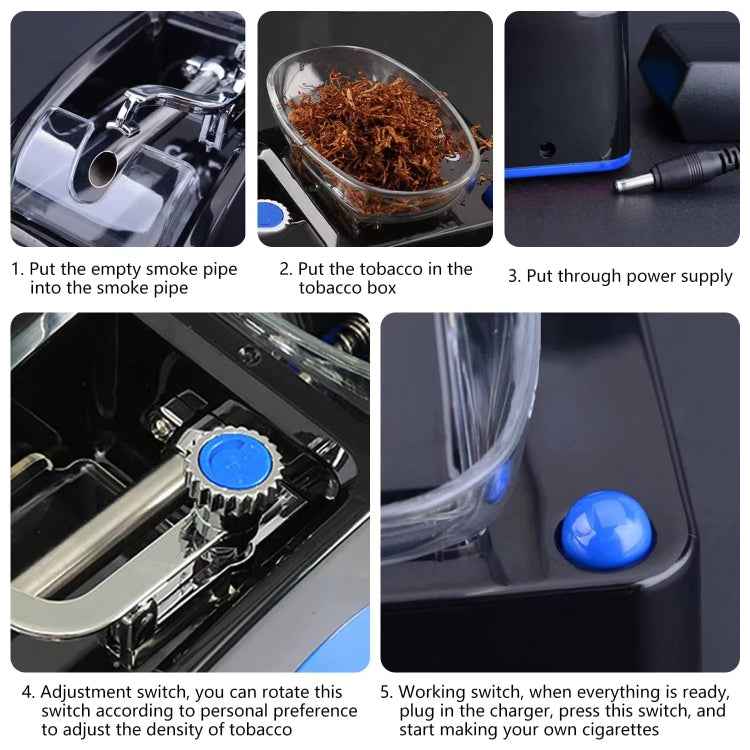 1. Put the empty smoke pipe into the smoke pipe

2. Put the tobacco in the tobacco box

3. Put through power supply

4. Adjustment switch, you can rotate this switch according to personal preference to adjust the density of tobacco

5. Working switch, when everything is ready, plug in the charger, press this switch, and start making your own cigarettes