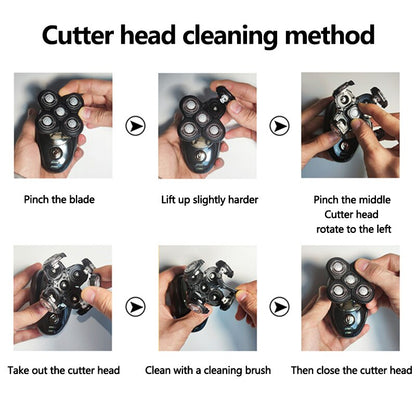 Cutter head cleaning method

Pinch the blade

Lift up slightly harder

Pinch the middle
Cutter head
rotate to the left

Take out the cutter head

Clean with a cleaning brush

Then close the cutter head