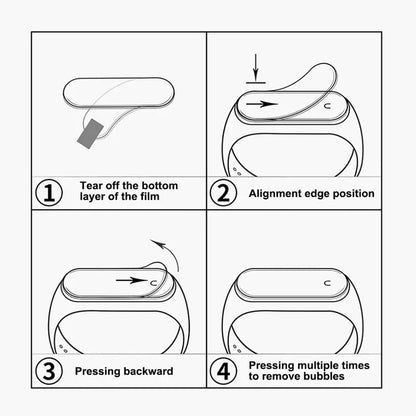 1 Tear off the bottom layer of the film

2 Alignment edge position

3 Pressing backward

4 Pressing multiple times to remove bubbles