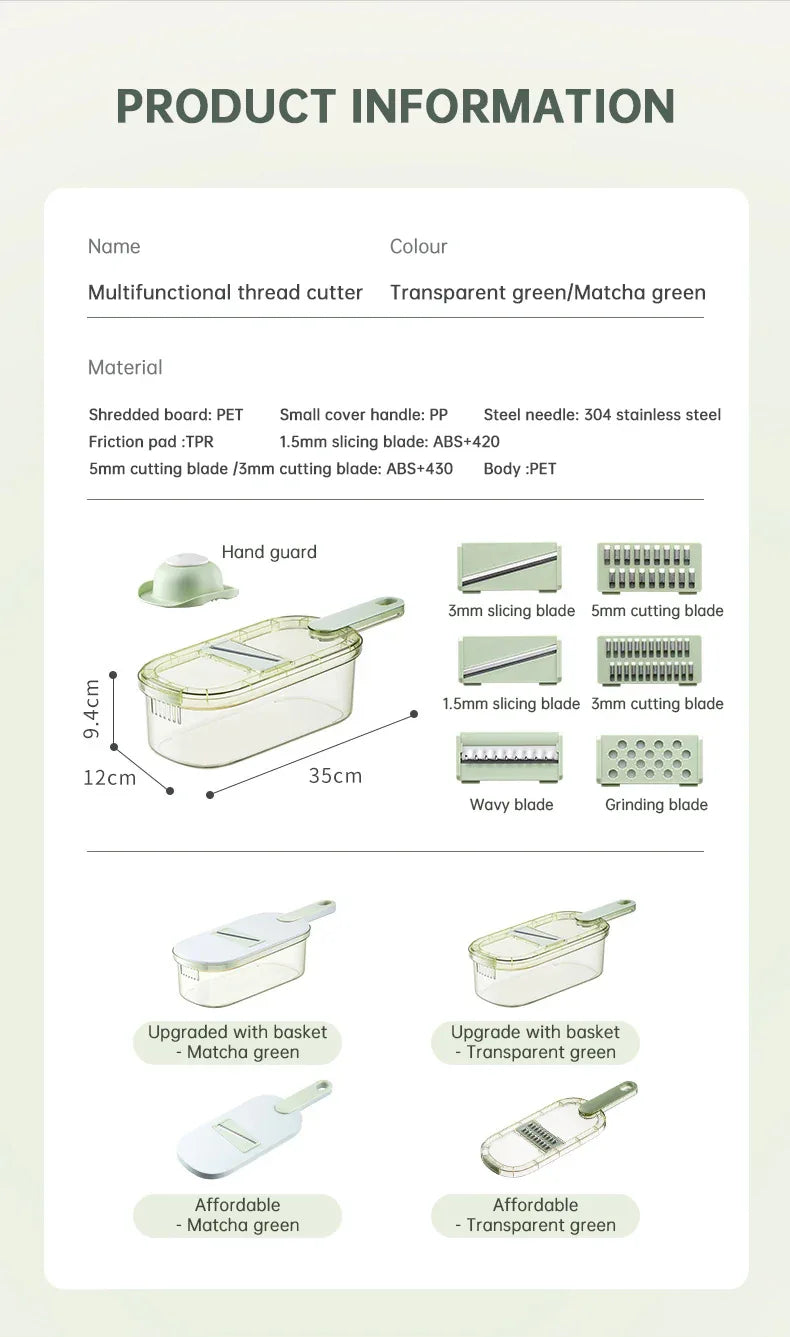 PRODUCT INFORMATION

Name
Multifunctional thread cutter

Colour
Transparent green/Matcha green

Material

Shredded board: PET    Small cover handle: PP    Steel needle: 304 stainless steel
Friction pad :TPR    1.5mm slicing blade: ABS+420
5mm cutting blade /3mm cutting blade: ABS+430    Body :PET

Hand guard

9.4cm

12cm

35cm

3mm slicing blade

5mm cutting blade

1.5mm slicing blade

3mm cutting blade

Wavy blade

Grinding blade

Upgraded with basket - Matcha green

Upgrade with basket - Transparent green

Affordable - Matcha green

Affordable - Transparent green