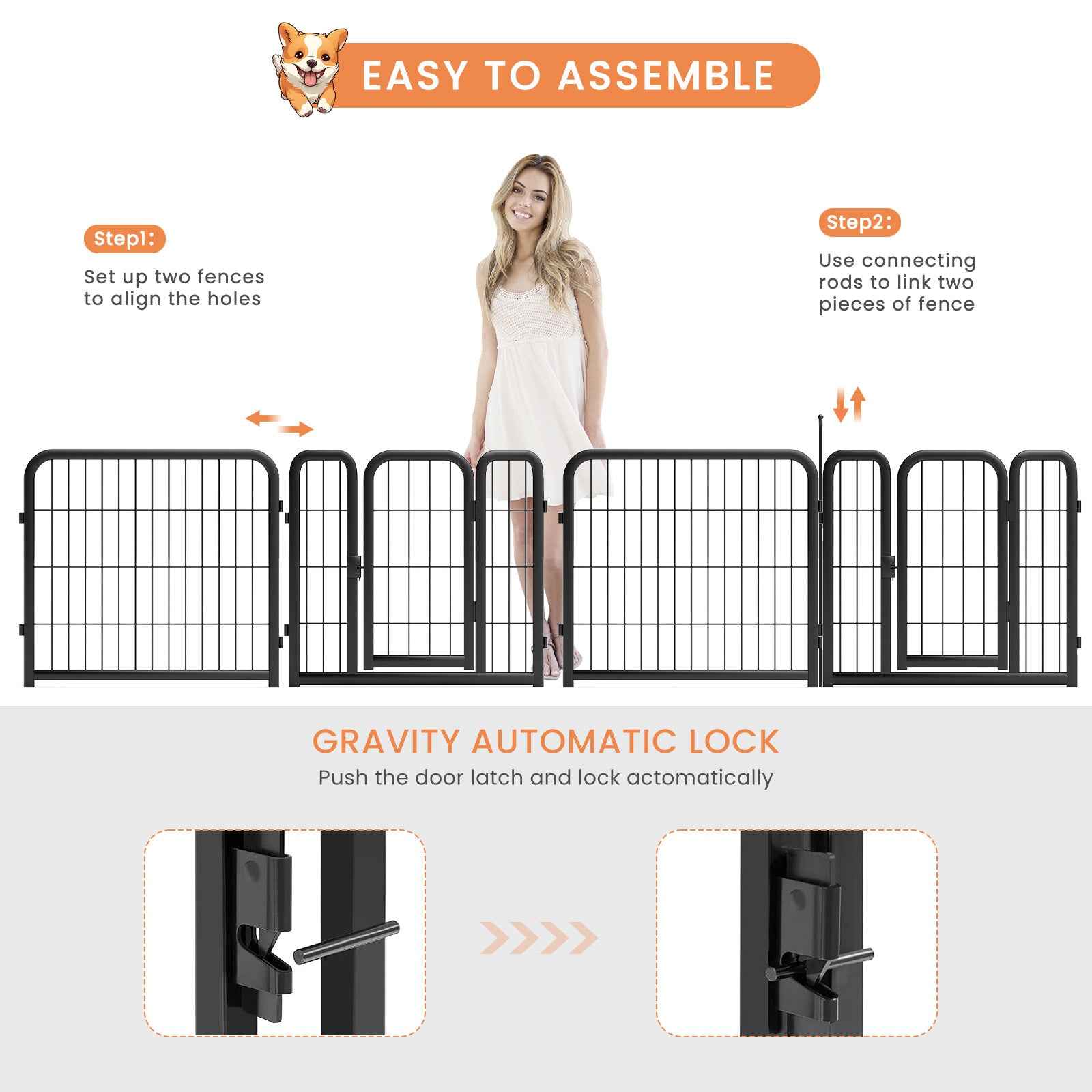 EASY TO ASSEMBLE

Step1:

Set up two fences to align the holes

Step2:

Use connecting rods to link two pieces of fence

GRAVITY AUTOMATIC LOCK

Push the door latch and lock actomatically