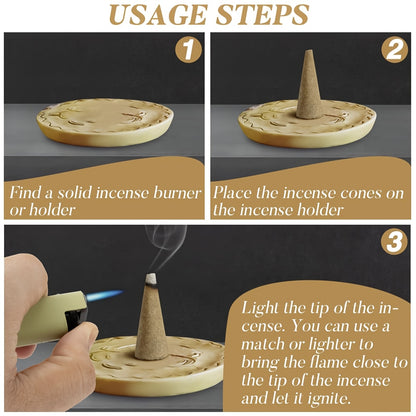 USAGE STEPS

1

Find a solid incense burner or holder

2

Place the incense cones on the incense holder

3

Light the tip of the incense. You can use a match or lighter to bring the flame close to the tip of the incense and let it ignite.