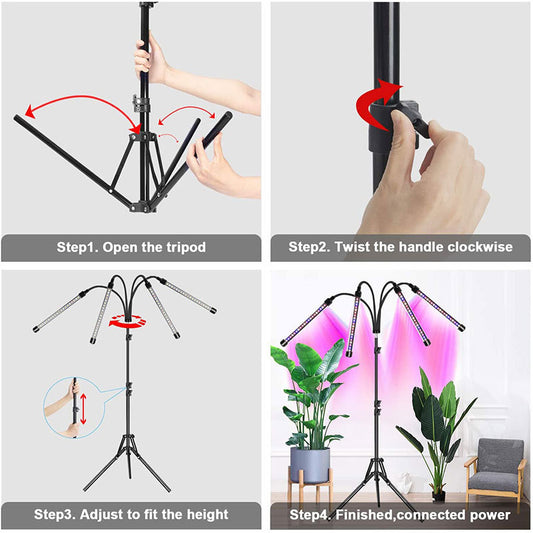 Step1. Open the tripod

Step2. Twist the handle clockwise

Step3. Adjust to fit the height

Step4. Finished,connected power