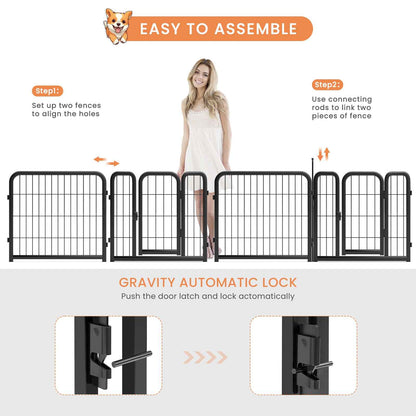 EASY TO ASSEMBLE

Step1:
Set up two fences to align the holes

Step2:
Use connecting rods to link two pieces of fence

GRAVITY AUTOMATIC LOCK
Push the door latch and lock actomatically