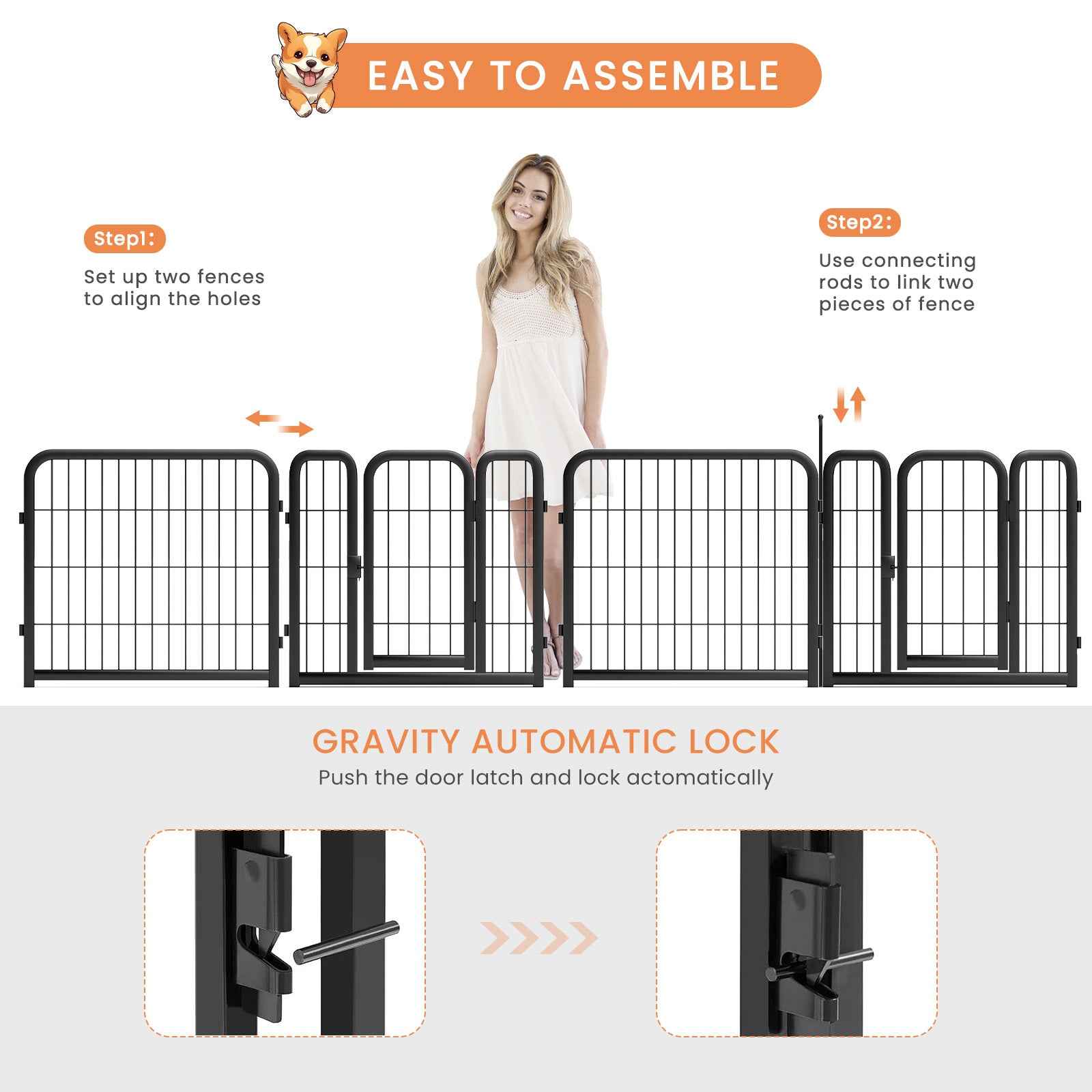 EASY TO ASSEMBLE

Step1:

Set up two fences to align the holes

Step2:

Use connecting rods to link two pieces of fence

GRAVITY AUTOMATIC LOCK

Push the door latch and lock actomatically