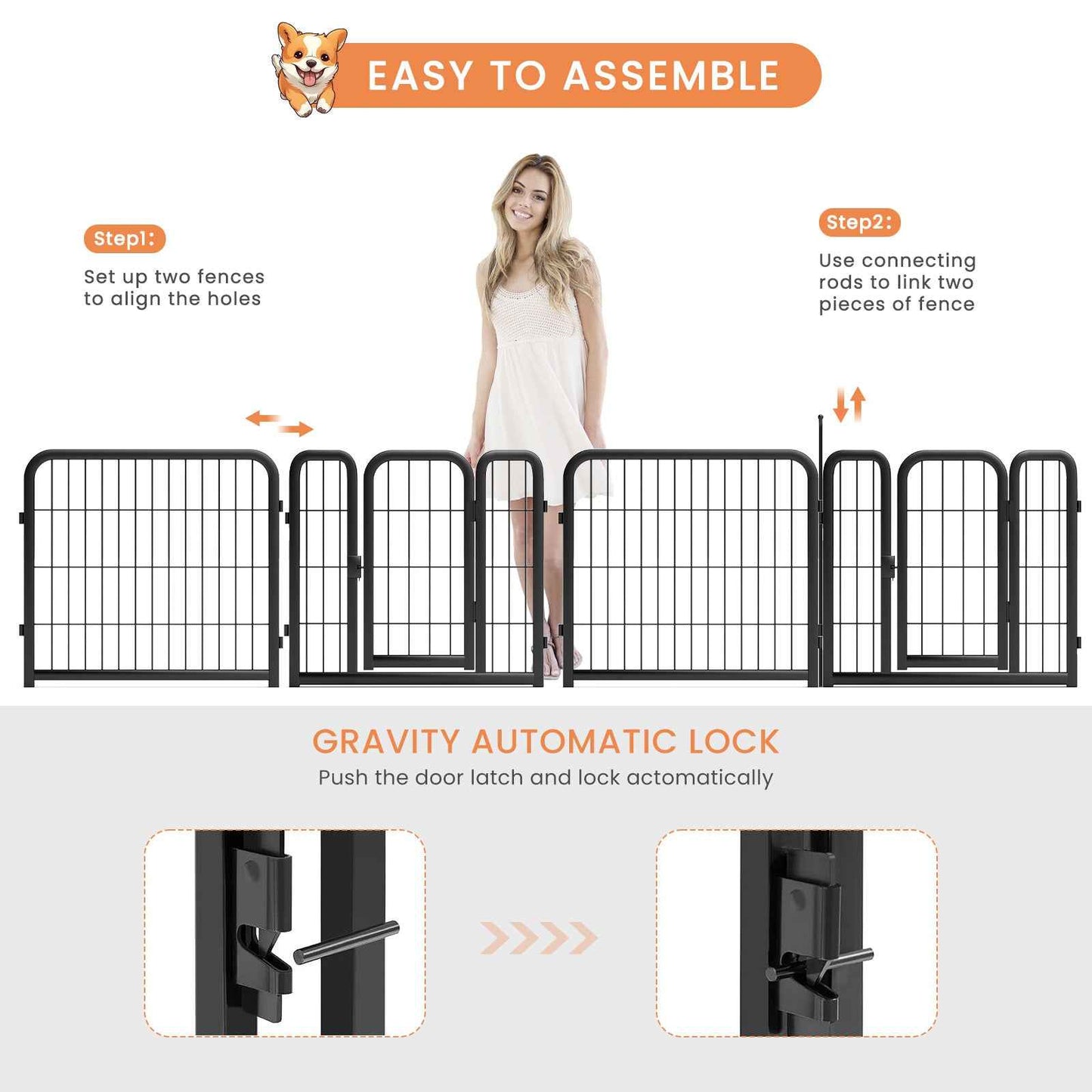 EASY TO ASSEMBLE

Step1:

Set up two fences to align the holes

Step2:

Use connecting rods to link two pieces of fence

GRAVITY AUTOMATIC LOCK

Push the door latch and lock actomatically