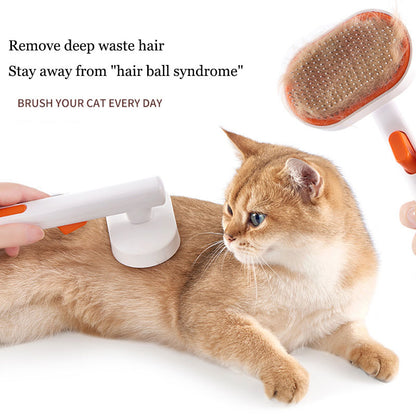 Remove deep waste hair
Stay away from "hair ball syndrome"

BRUSH YOUR CAT EVERY DAY