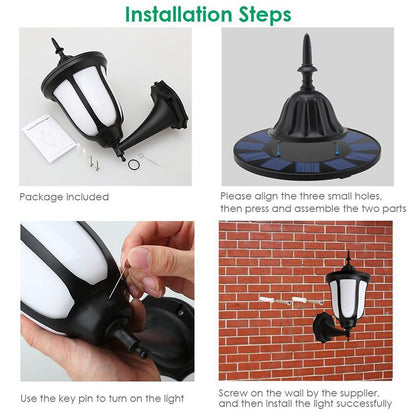 Installation Steps

Package included

Please align the three small holes, then press and assemble the two parts

Use the key pin to turn on the light

Screw on the wall by the supplier, and then install the light successfully