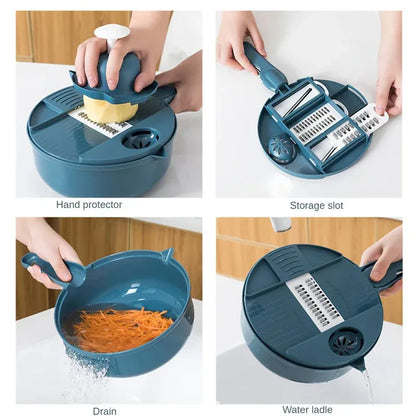 Hand protector

Storage slot

Drain

Water ladle