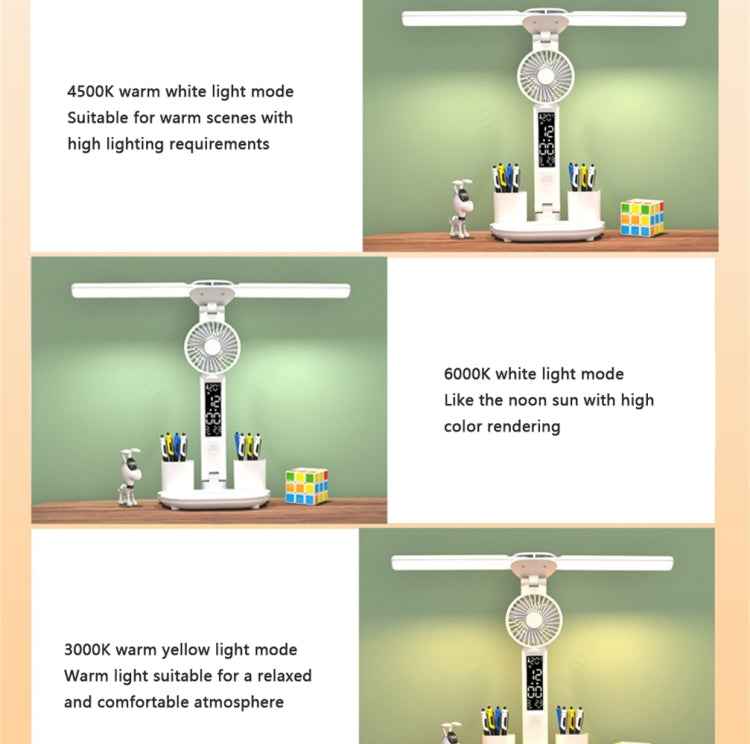 4500K warm white light mode
Suitable for warm scenes with high lighting requirements

6000K white light mode
Like the noon sun with high color rendering

3000K warm yellow light mode
Warm light suitable for a relaxed and comfortable atmosphere