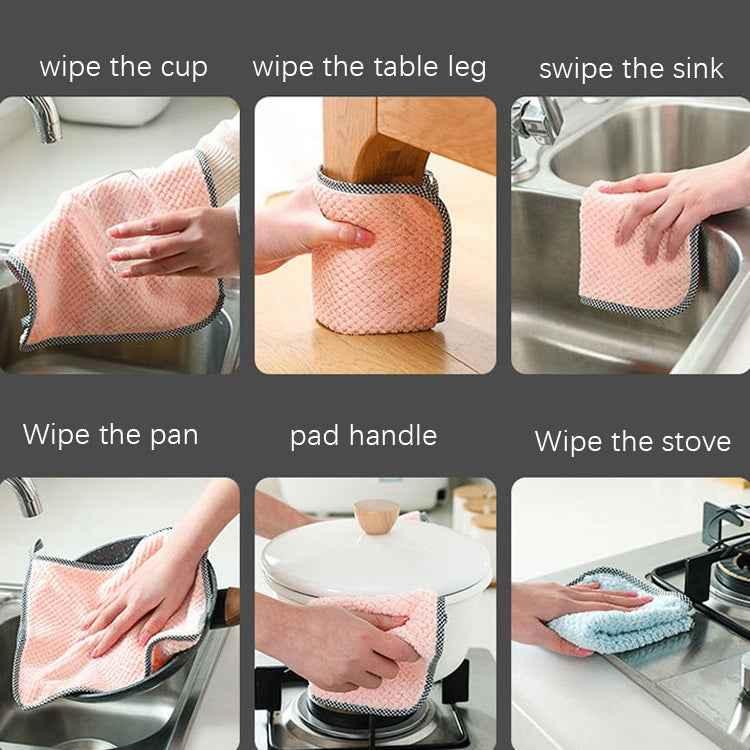 wipe the cup

wipe the table leg

swipe the sink

Wipe the pan

pad handle

Wipe the stove