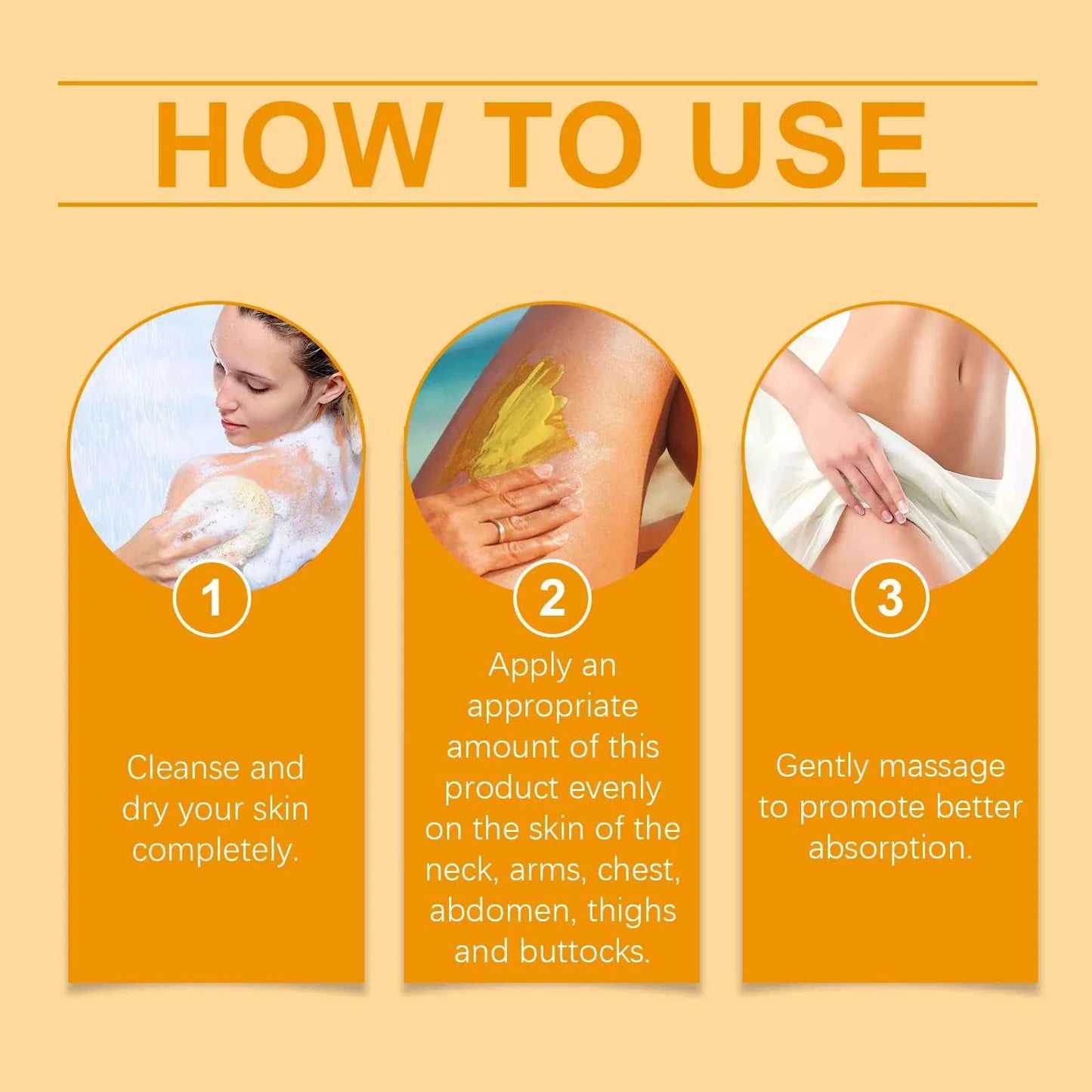 HOW TO USE

1

Cleanse and dry your skin completely.

2

Apply an appropriate amount of this product evenly on the skin of the neck, arms, chest, abdomen, thighs and buttocks.

3

Gently massage to promote better absorption.