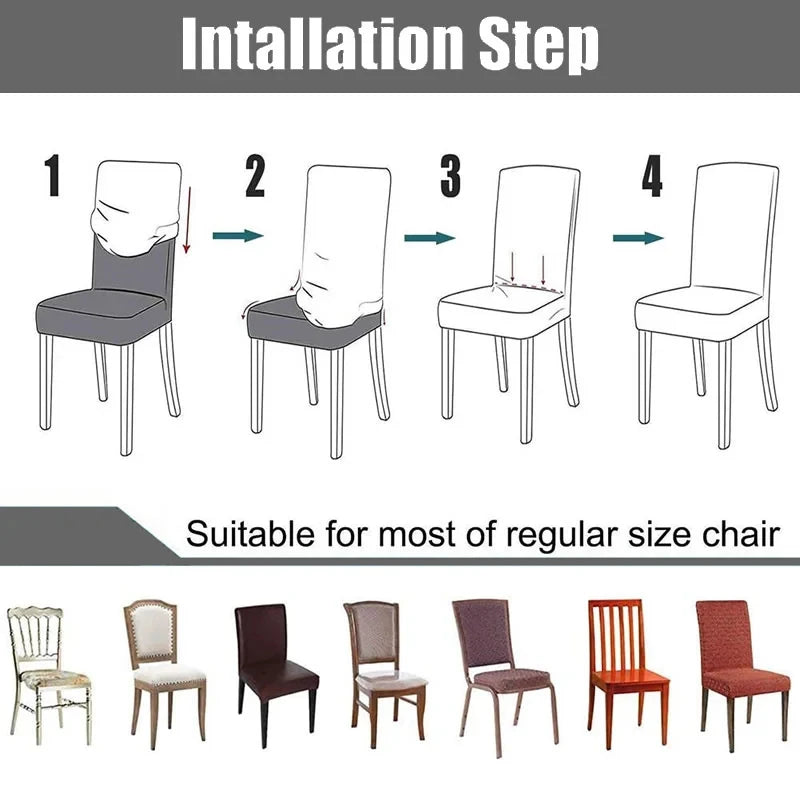 Intallation Step

1

2

3

4

Suitable for most of regular size chair