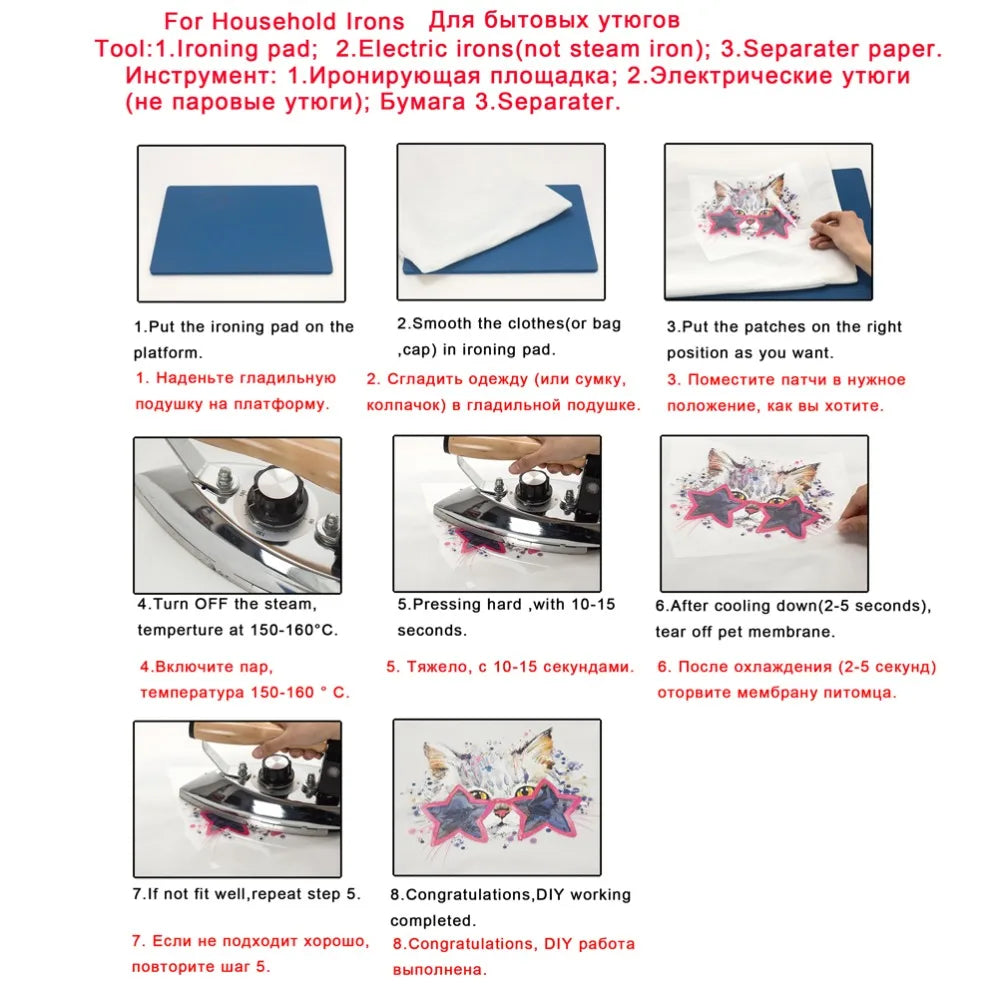 For Household Irons Для бытовых утюгов
Tool:1.Ironing pad; 2.Electric irons(not steam iron); 3.Separater paper.
Инструмент: 1.Иронирующая площадка; 2.Электрические утюги (не паровые утюги); Бумага 3.Separater.

1.Put the ironing pad on the platform.
1. Наденьте гладильную подушку на платформу.

2.Smooth the clothes(or bag ,cap) in ironing pad.
2. Сгладить одежду (или сумку, колпачок) в гладильной подушке.

3.Put the patches on the right position as you want.
3. Поместите патчи в нужное положение, как вы хотите.

4.Turn OFF the steam, temperture at 150-160°C.
4.Включите пар, температура 150-160 ° C.

5.Pressing hard ,with 10-15 seconds.
5. Тяжело, с 10-15 секундами.

6.After cooling down(2-5 seconds), tear off pet membrane.
6. После охлаждения (2-5 секунд) оторвите мембрану питомца.

7.If not fit well,repeat step 5.
7. Если не подходит хорошо, повторите шаг 5.

8.Congratulations,DIY working completed.
8.Congratulations, DIY работа выполнена.