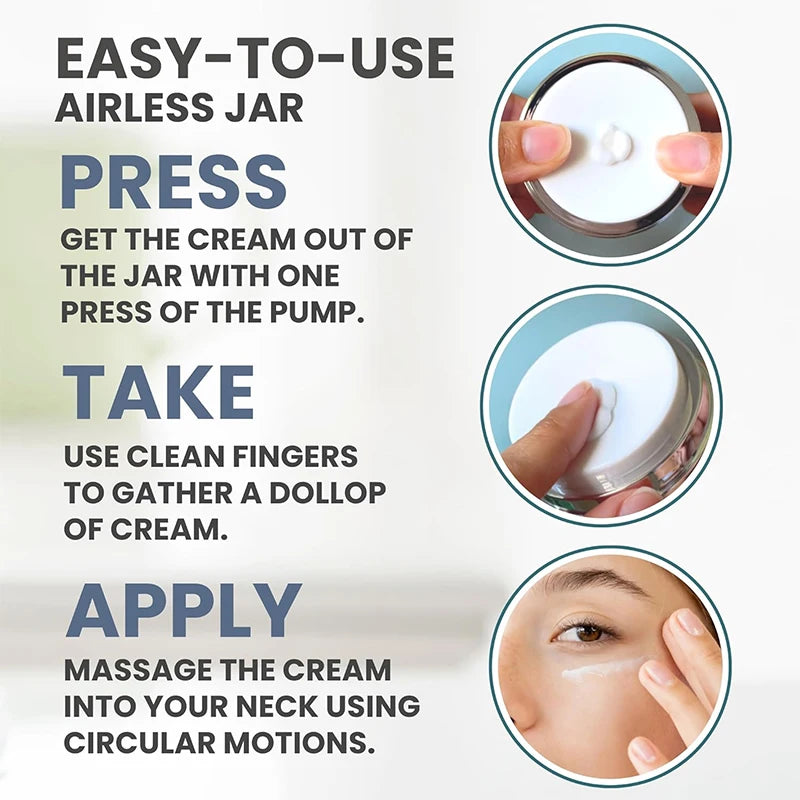 EASY-TO-USE
AIRLESS JAR

PRESS
GET THE CREAM OUT OF THE JAR WITH ONE PRESS OF THE PUMP.

TAKE
USE CLEAN FINGERS TO GATHER A DOLLOP OF CREAM.

APPLY
MASSAGE THE CREAM INTO YOUR NECK USING CIRCULAR MOTIONS.